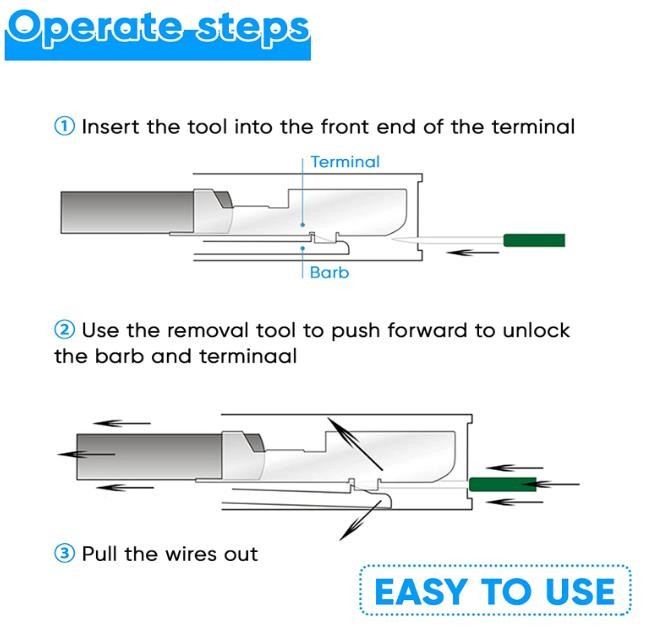 Operate steps

① Insert the tool into the front end of the terminal

Terminal

Barb

② Use the removal tool to push forward to unlock the barb and terminaal

③ Pull the wires out

EASY TO USE