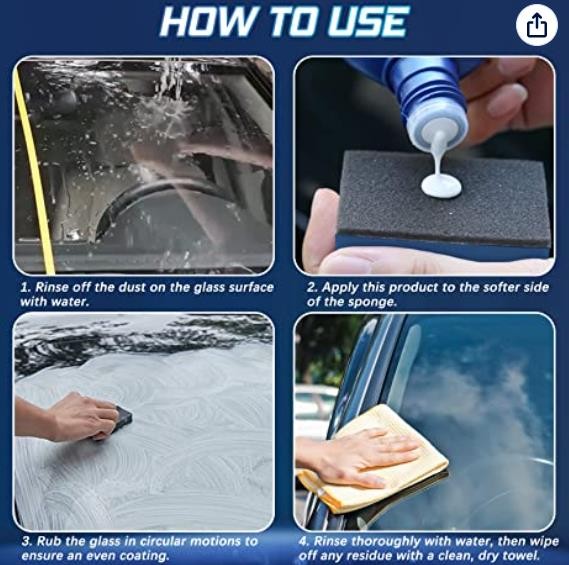 HOW TO USE

1. Rinse off the dust on the glass surface with water.

2. Apply this product to the softer side of the sponge.

3. Rub the glass in circular motions to ensure an even coating.

4. Rinse thoroughly with water, then wipe off any residue with a clean, dry towel.