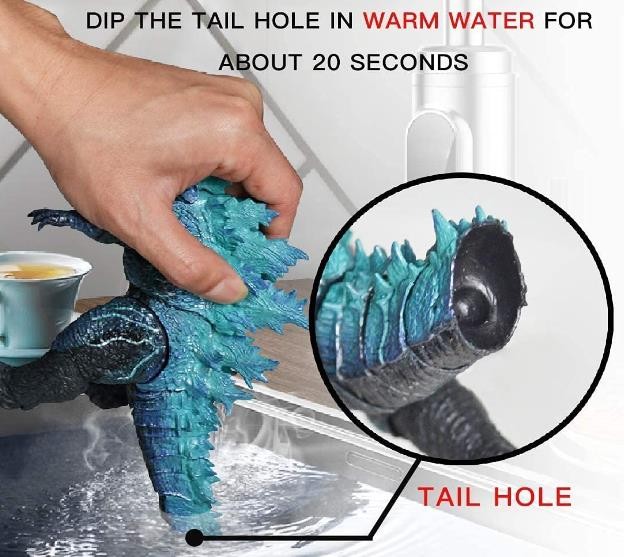 DIP THE TAIL HOLE IN WARM WATER FOR ABOUT 20 SECONDS

TAIL HOLE