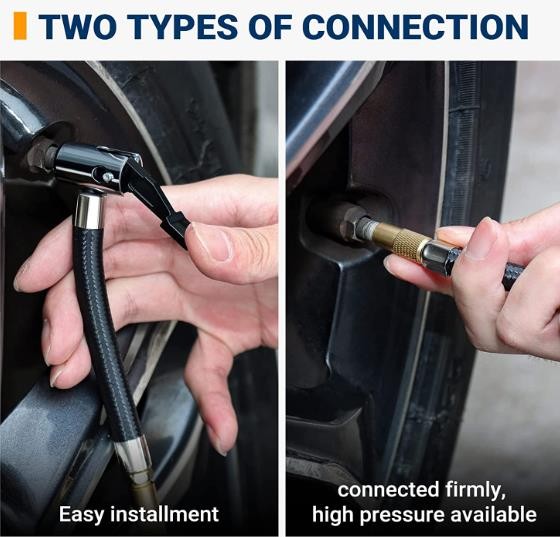 TWO TYPES OF CONNECTION

Easy installment

connected firmly,
high pressure available