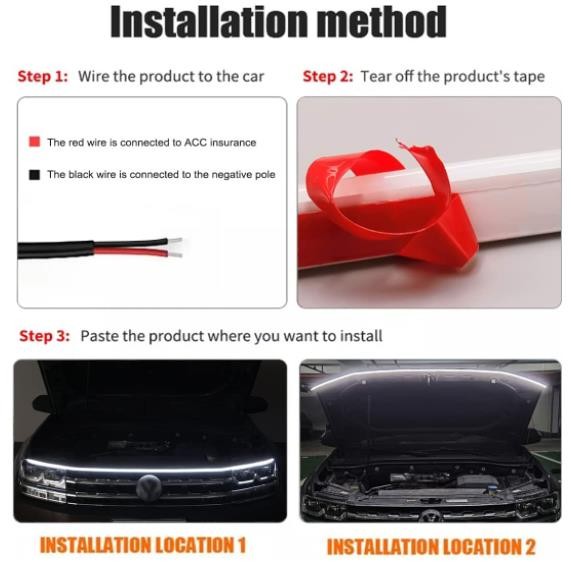 Installation method

Step 1: Wire the product to the car

The red wire is connected to ACC insurance

The black wire is connected to the negative pole

Step 2: Tear off the product's tape

Step 3: Paste the product where you want to install

INSTALLATION LOCATION 1

INSTALLATION LOCATION 2