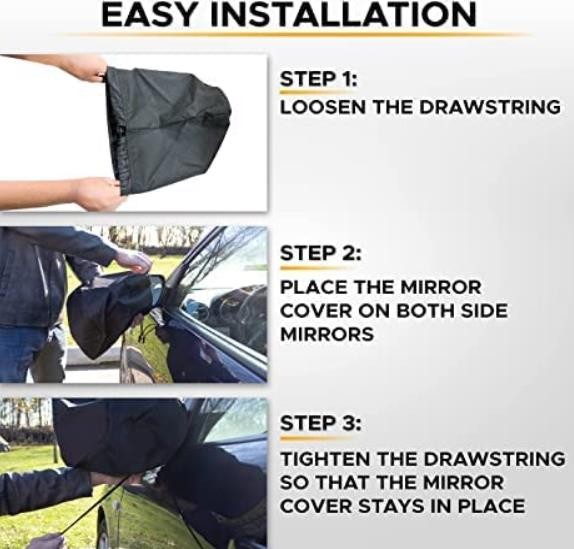 EASY INSTALLATION

STEP 1:
LOOSEN THE DRAWSTRING

STEP 2:
PLACE THE MIRROR COVER ON BOTH SIDE MIRRORS

STEP 3:
TIGHTEN THE DRAWSTRING SO THAT THE MIRROR COVER STAYS IN PLACE